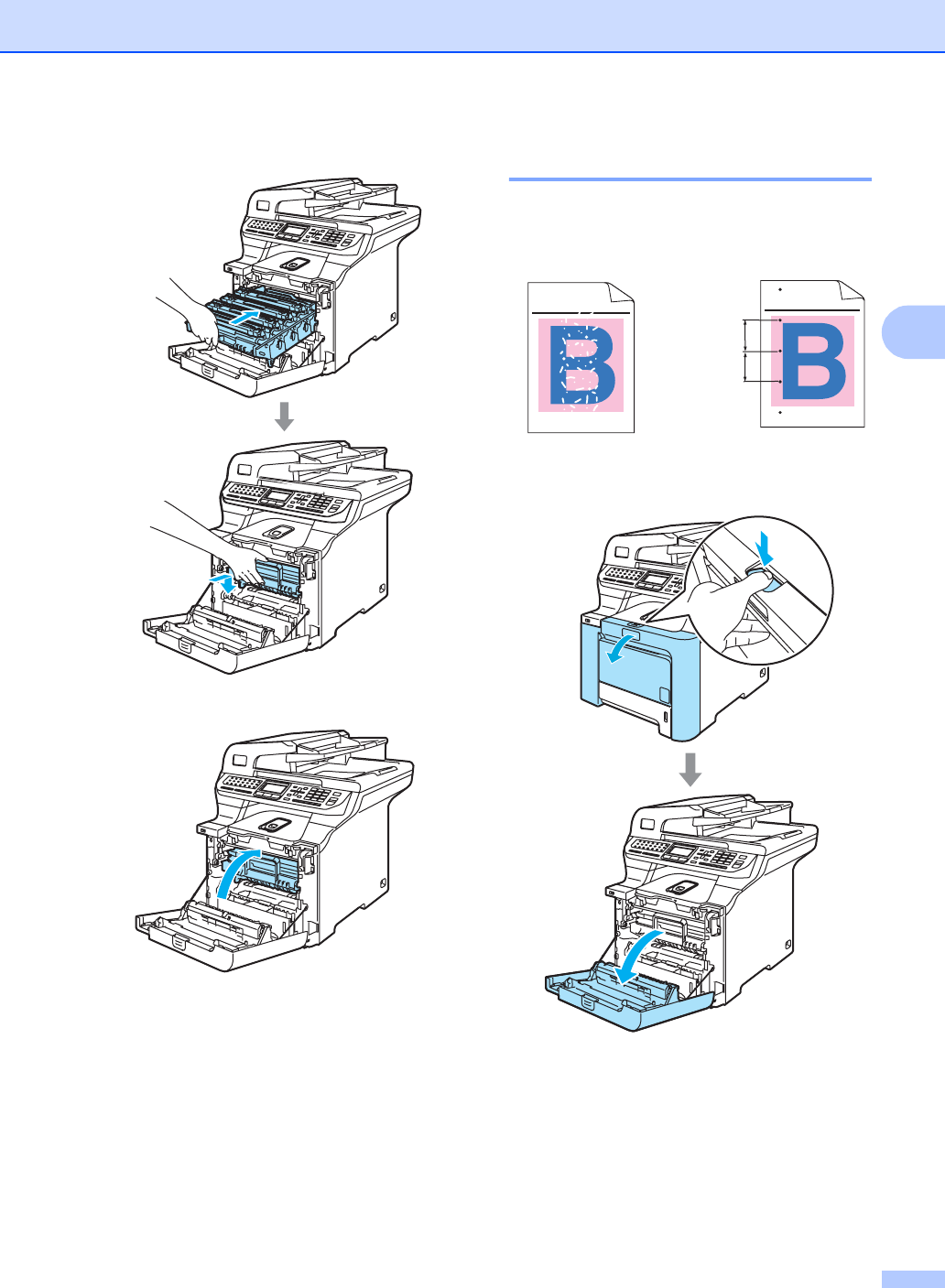 B

B